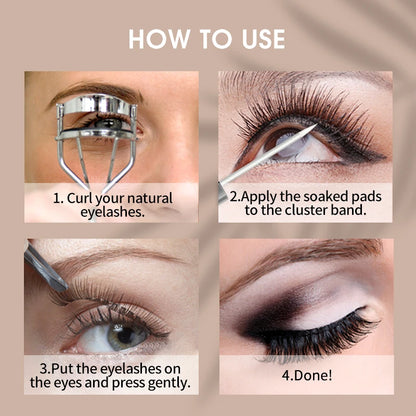 HOW TO USE

1. Curl your natural eyelashes.

2.Apply the soaked pads to the cluster band.

3.Put the eyelashes on the eyes and press gently.

4.Done!